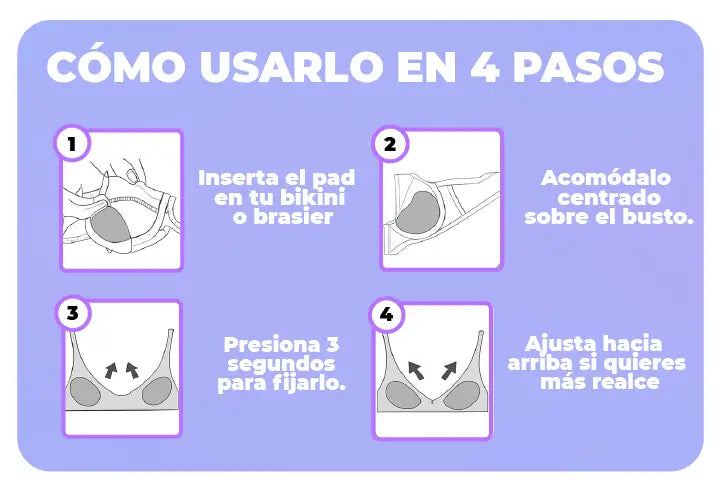 CÓMO USARLO EN 4 PASOS

1

Inserta el pad en tu bikini o brasier

2

Acomódalo centrado sobre el busto.

3

Presiona 3 segundos para fijarlo.

4

Ajusta hacia arriba si quieres más realce